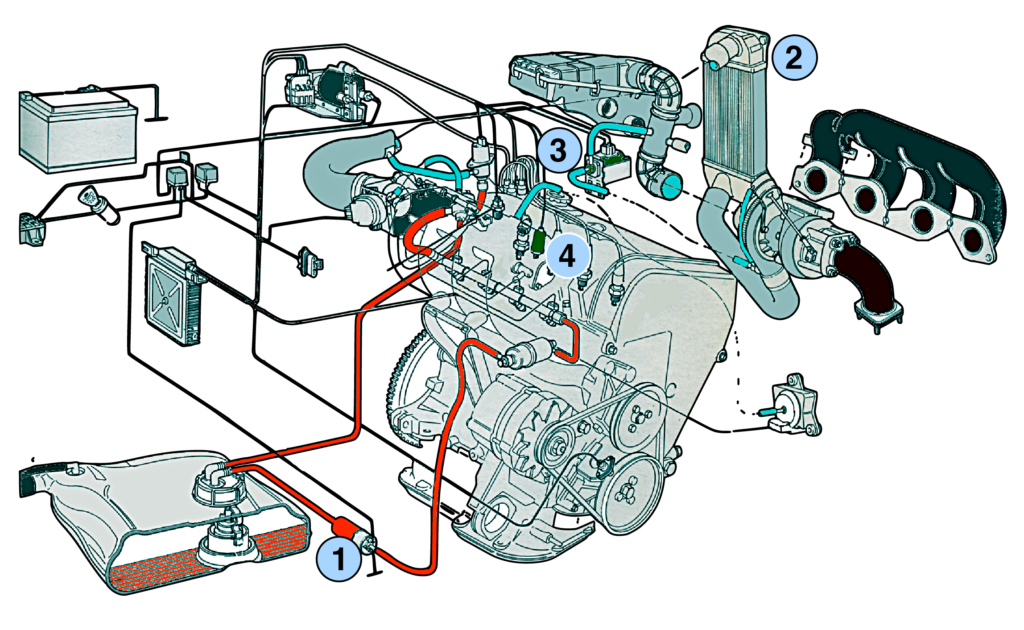 2
3
4
1