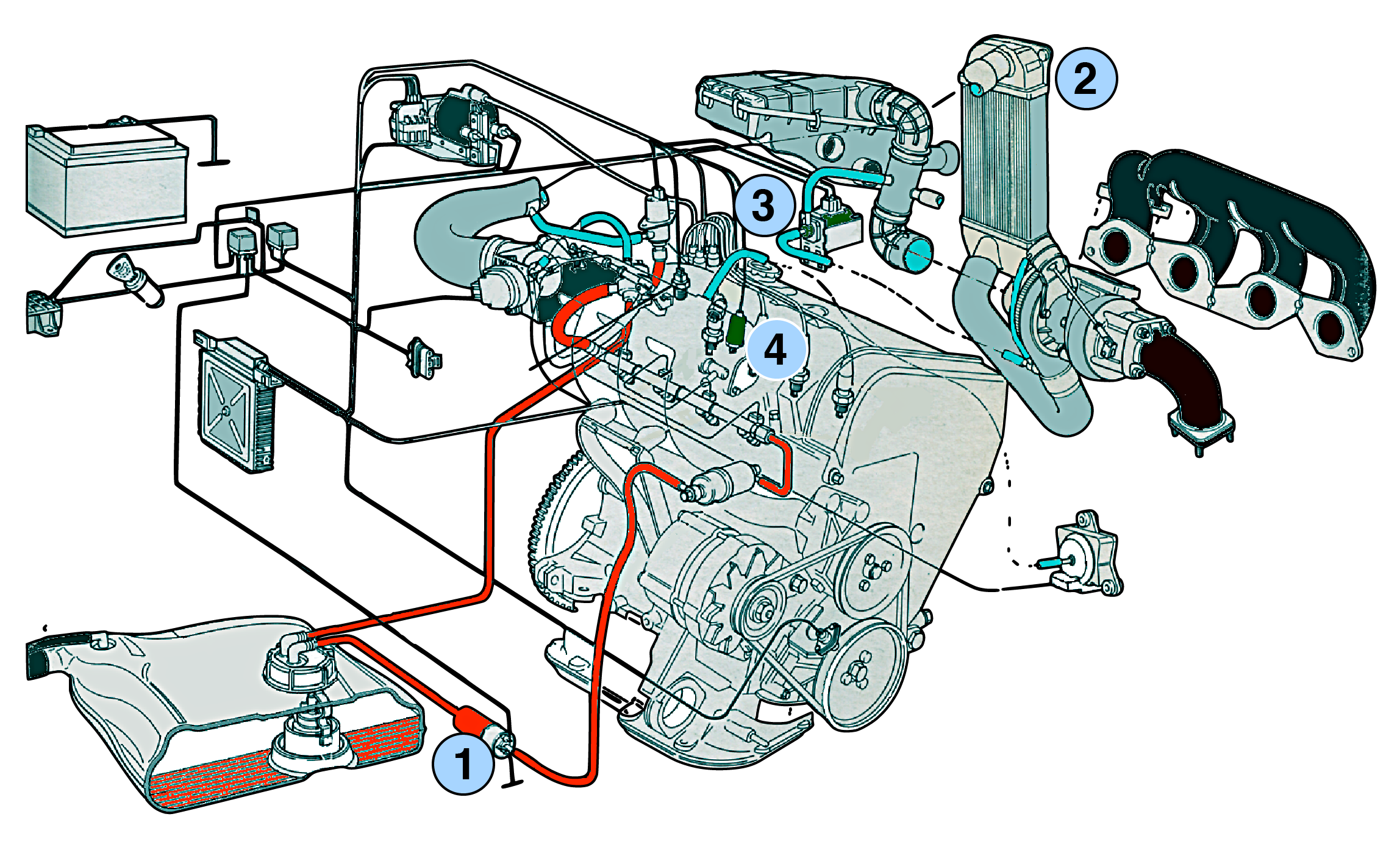 2
3
4
1