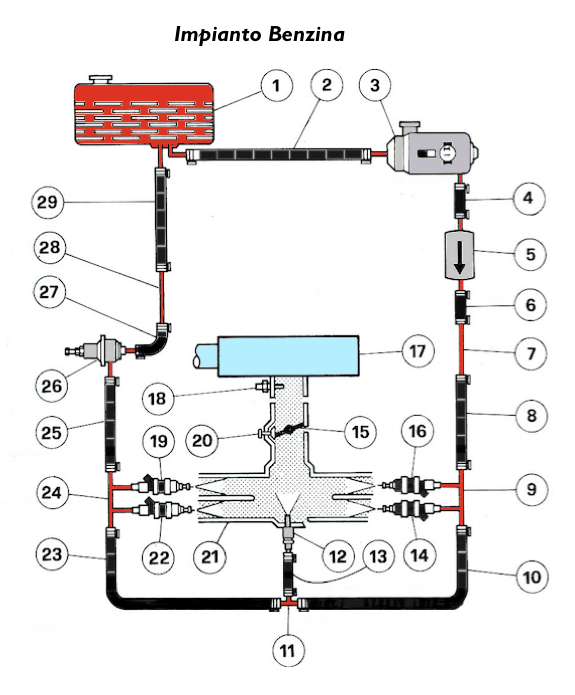 Impianto Benzina

1
2
3
4
5
6
7
8
9
10
11
12
13
14
15
16
17
18
19
20
21
22
23
24
25
26
27
28
29